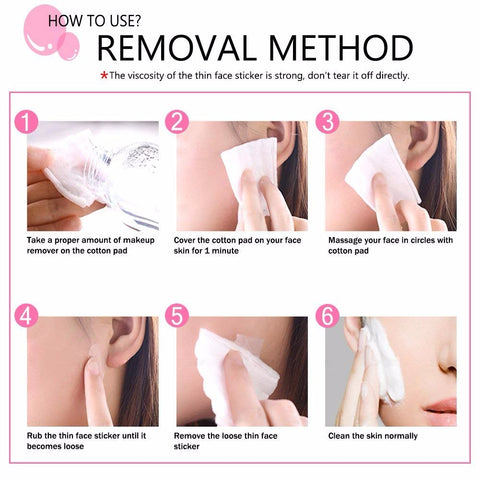 HOW TO USE?
REMOVAL METHOD
*The viscosity of the thin face sticker is strong, don't tear it off directly.

1
Take a proper amount of makeup remover on the cotton pad

2
Cover the cotton pad on your face skin for 1 minute

3
Massage your face in circles with cotton pad

4
Rub the thin face sticker until it becomes loose

5
Remove the loose thin face sticker

6
Clean the skin normally