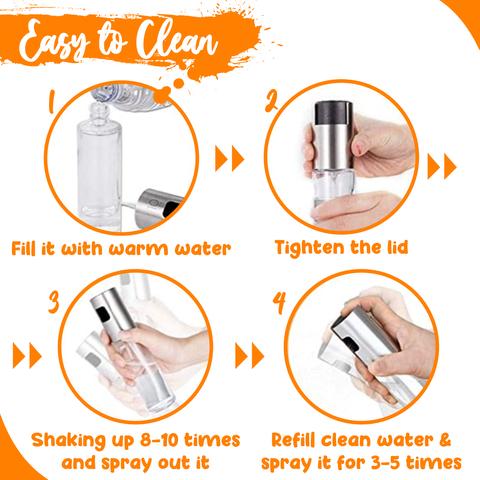 Easy to Clean

1

Fill it with warm water

2

Tighten the lid

3

Shaking up 8-10 times and spray out it

4

Refill clean water & spray it for 3-5 times