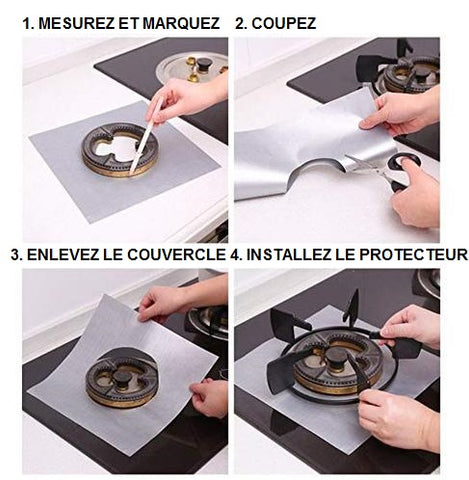 1. MESUREZ ET MARQUEZ

2. COUPEZ

3. ENLEVEZ LE COUVERCLE

4. INSTALLEZ LE PROTECTEUR