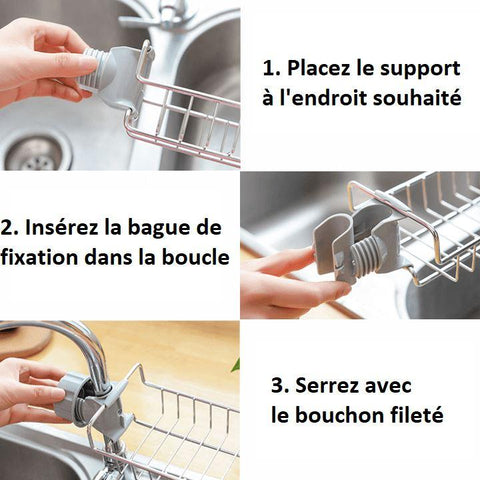 1. Placez le support à l'endroit souhaité

2. Insérez la bague de fixation dans la boucle

3. Serrez avec le bouchon fileté