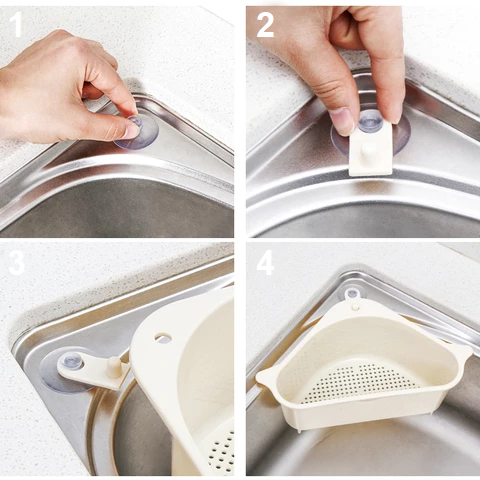 1
2
3
4