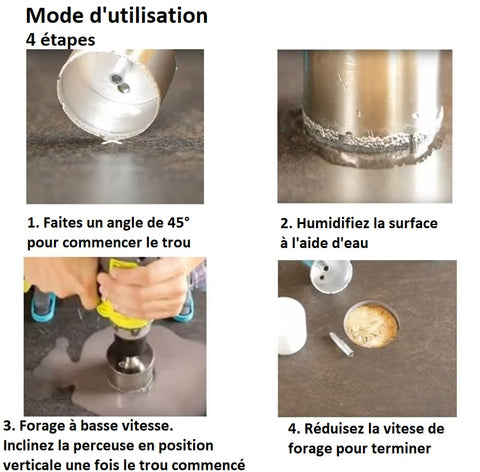 Mode d'utilisation
4 étapes

1. Faites un angle de 45° pour commencer le trou

2. Humidifiez la surface à l'aide d'eau

3. Forage à basse vitesse. Inclinez la perceuse en position verticale une fois le trou commencé

4. Réduisez la vitese de forage pour terminer