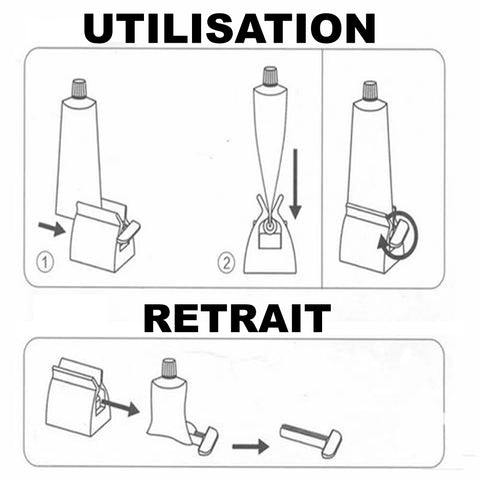 UTILISATION

1

2

RETRAIT