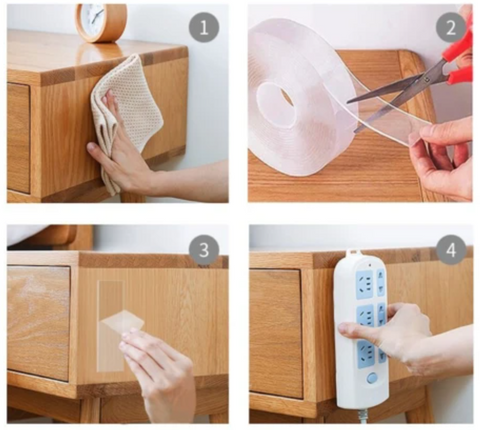 1

2

3

4